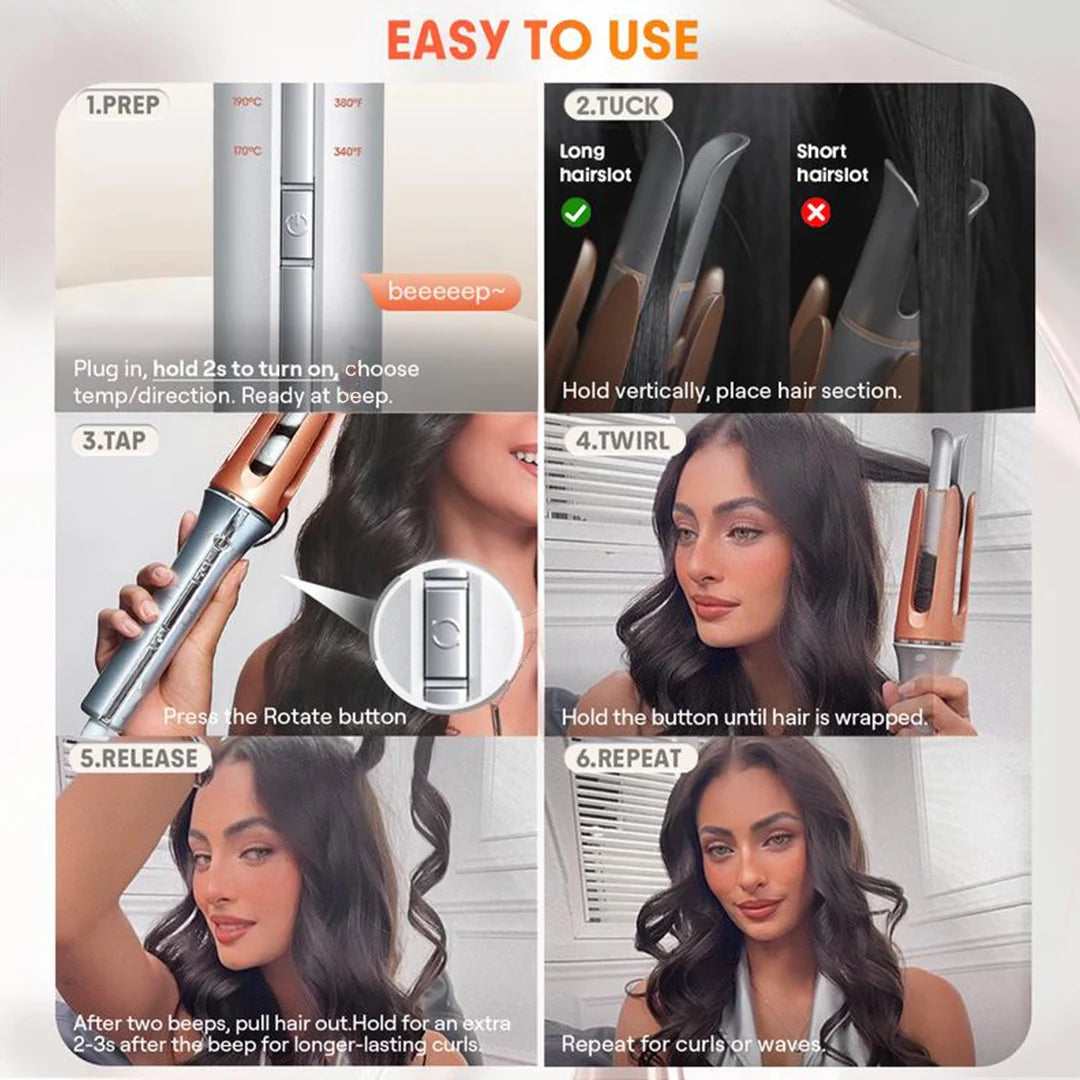 EASY TO USE

1.PREP

190°C 380°F
170°C 340°F

beeeeep~

Plug in, hold 2s to turn on, choose temp/direction. Ready at beep.

2.TUCK

Long hairslot

Short hairslot

Hold vertically, place hair section.

3.TAP

Press the Rotate button

4.TWIRL

Hold the button until hair is wrapped.

5.RELEASE

After two beeps, pull hair out.Hold for an extra 2-3s after the beep for longer-lasting curls.

6.REPEAT

Repeat for curls or waves.